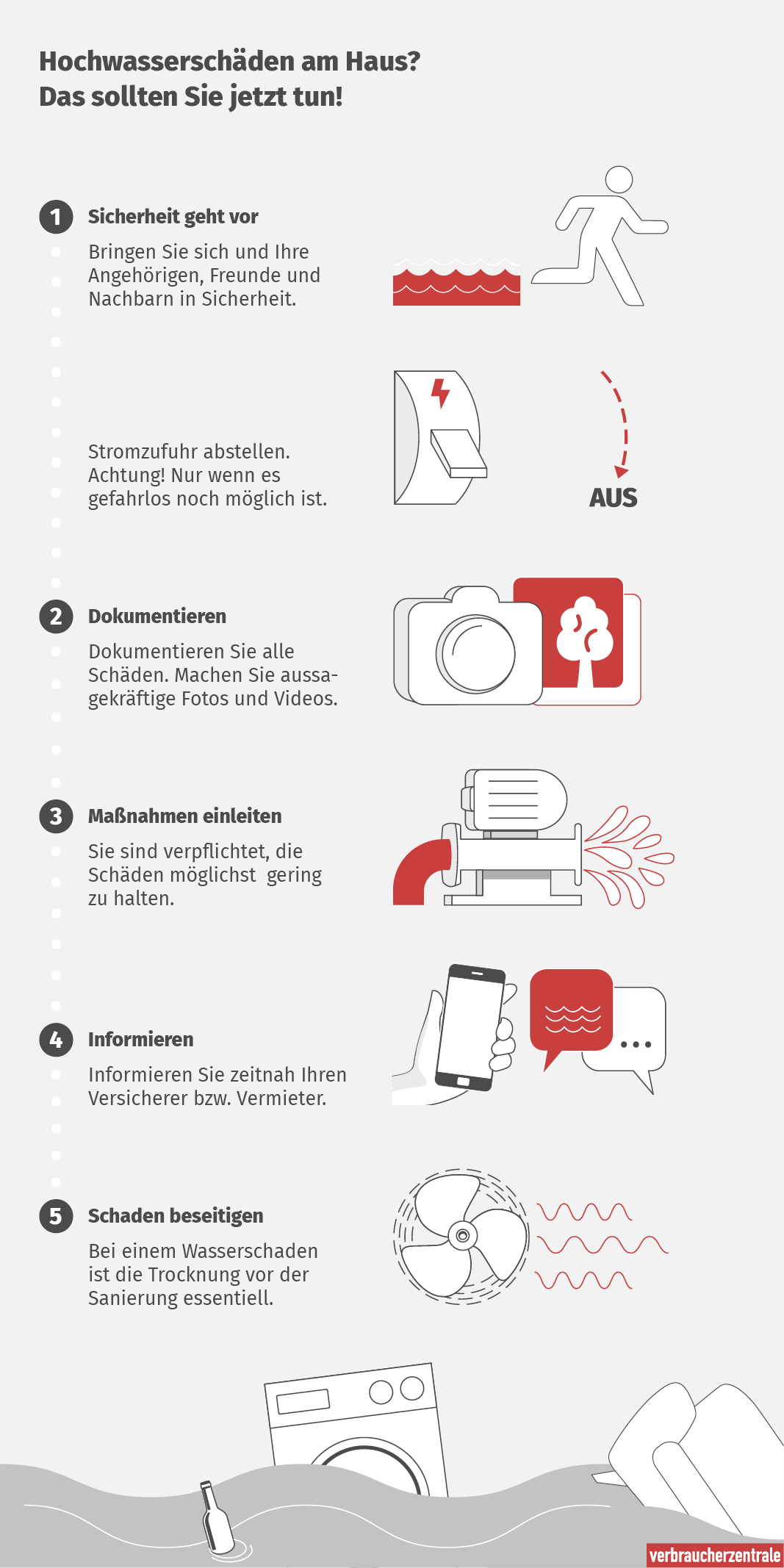 Hochwasserschäden am Haus?
Das sollten Sie jetzt tun!

1 Sicherheit geht vor

Bringen Sie sich und Ihre Angehörigen, Freunde und Nachbarn in Sicherheit.

Stromzufuhr abstellen. Achtung! Nur wenn es gefahrlos noch möglich ist.

AUS

2 Dokumentieren

Dokumentieren Sie alle Schäden. Machen Sie aussagekräftige Fotos und Videos.

3 Maßnahmen einleiten

Sie sind verpflichtet, die Schäden möglichst gering zu halten.

4 Informieren

Informieren Sie zeitnah Ihren Versicherer bzw. Vermieter.

5 Schaden beseitigen

Bei einem Wasserschaden ist die Trocknung vor der Sanierung essentiell.

verbraucherzentrale